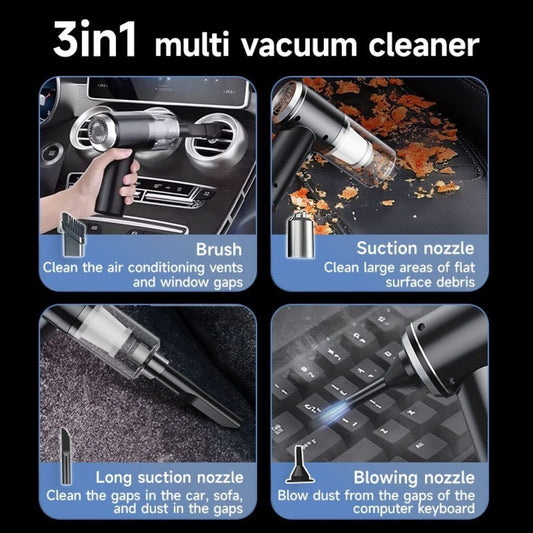 3in1 multi vacuum cleaner

Brush
Clean the air conditioning vents and window gaps

Suction nozzle
Clean large areas of flat surface debris

Long suction nozzle
Clean the gaps in the car, sofa, and dust in the gaps

Blowing nozzle
Blow dust from the gaps of the computer keyboard