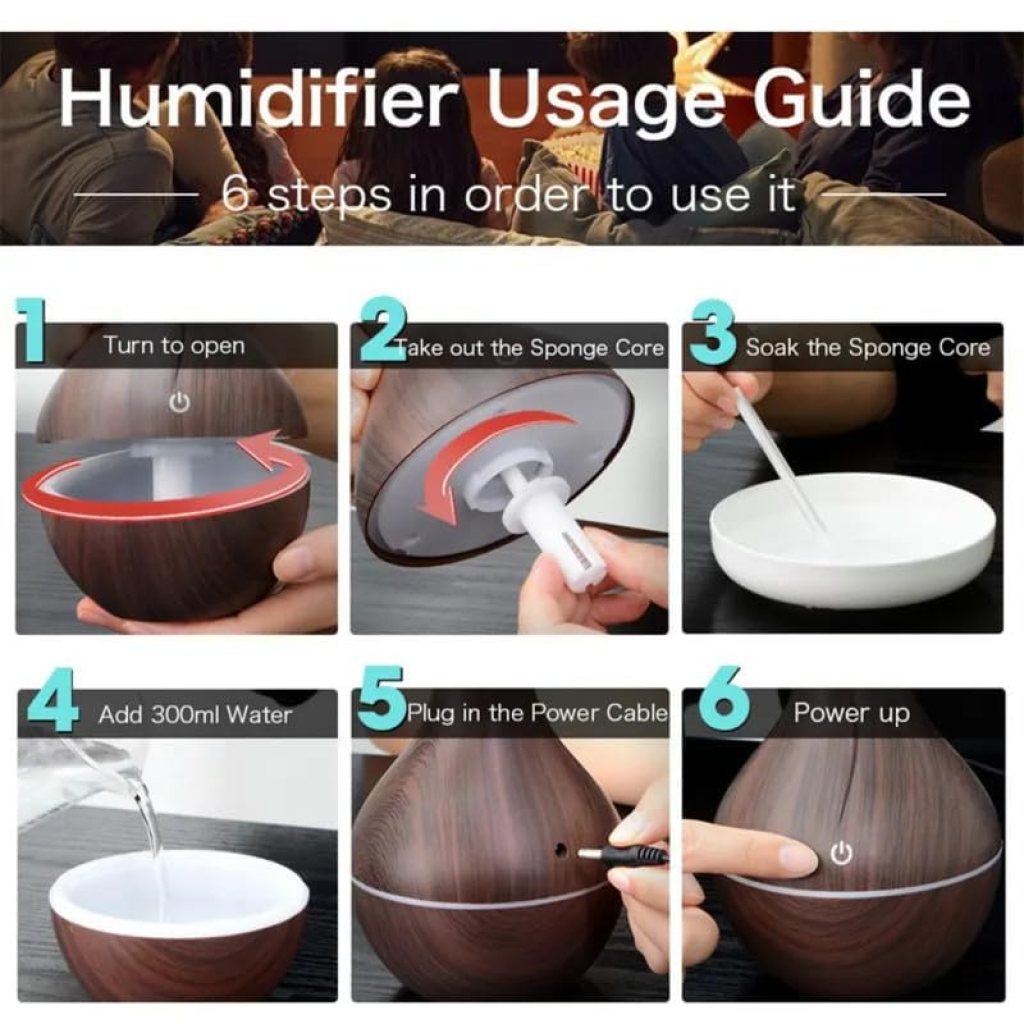 Humidifier Usage Guide

6 steps in order to use it

1 Turn to open

2 Take out the Sponge Core

3 Soak the Sponge Core

4 Add 300ml Water

5 Plug in the Power Cable

6 Power up